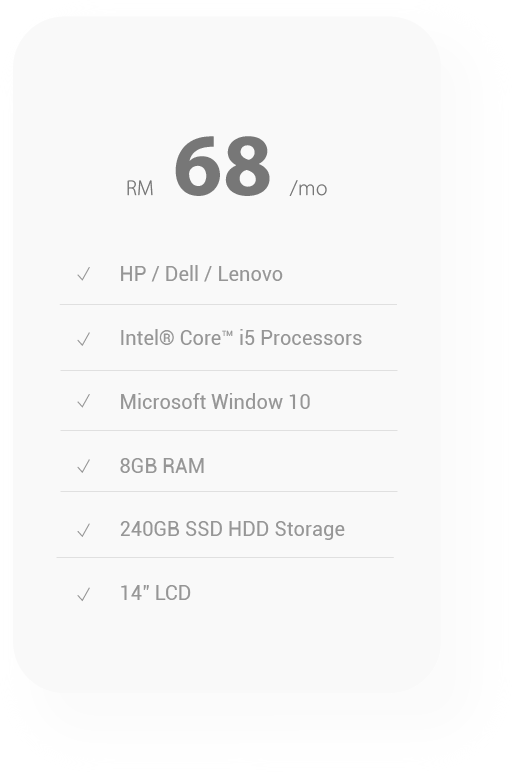 RM 68 /mo

✓ HP / Dell / Lenovo

✓ Intel® Core™ i5 Processors

✓ Microsoft Window 10

✓ 8GB RAM

✓ 240GB SSD HDD Storage

✓ 14" LCD